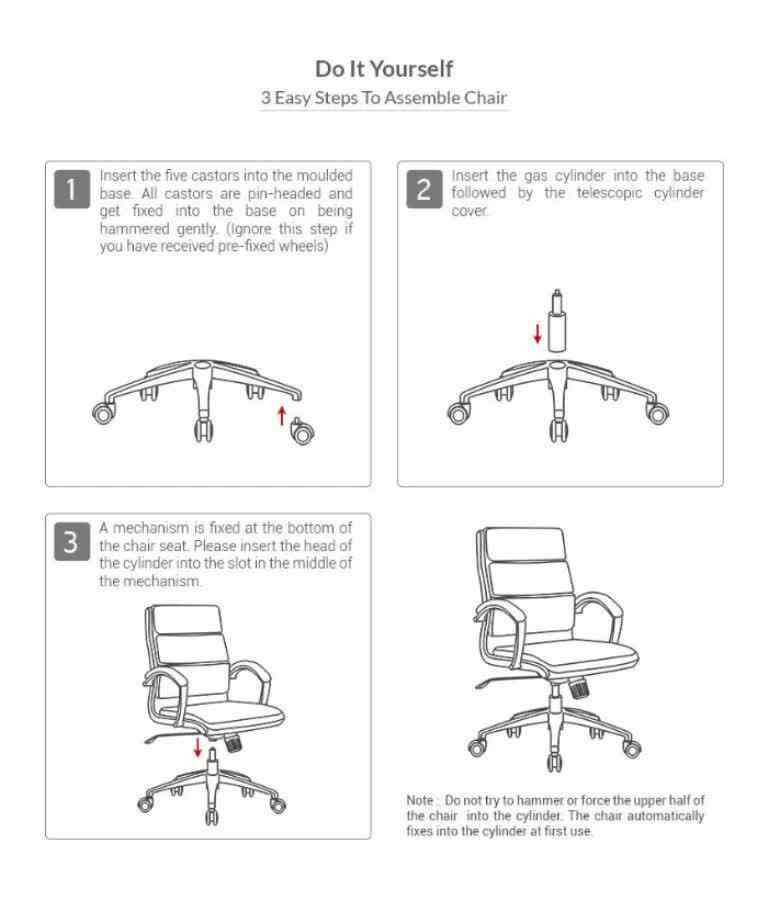 Do It Yourself

3 Easy Steps To Assemble Chair

1 Insert the five castors into the moulded base. All castors are pin-headed and get fixed into the base on being hammered gently. (Ignore this step if you have received pre-fixed wheels)

2 Insert the gas cylinder into the base followed by the telescopic cylinder cover.

3 A mechanism is fixed at the bottom of the chair seat. Please insert the head of the cylinder into the slot in the middle of the mechanism.

Note : Do not try to hammer or force the upper half of the chair into the cylinder. The chair automatically fixes into the cylinder at first use.