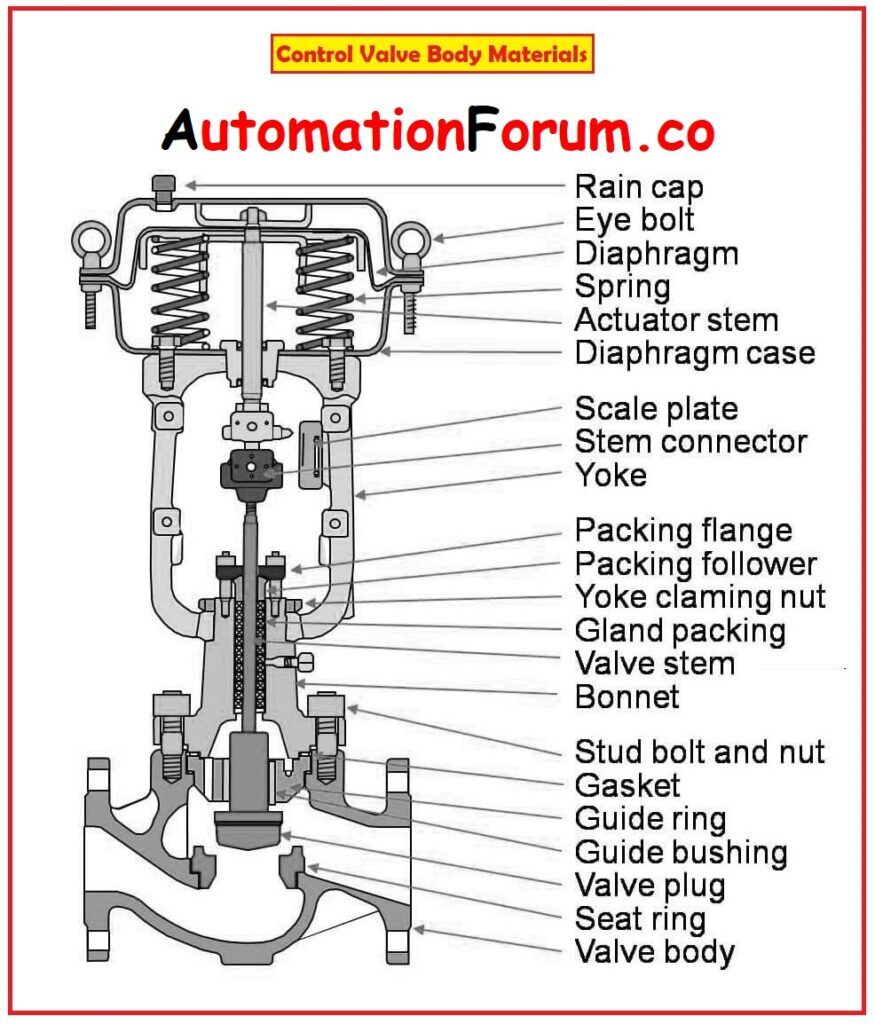 Control Valve Body Materials

AutomationForum.co

Rain cap
Eye bolt
Diaphragm
Spring
Actuator stem
Diaphragm case

Scale plate
Stem connector
Yoke

Packing flange
Packing follower
Yoke claming nut
Gland packing
Valve stem
Bonnet

Stud bolt and nut
Gasket
Guide ring
Guide bushing
Valve plug
Seat ring
Valve body