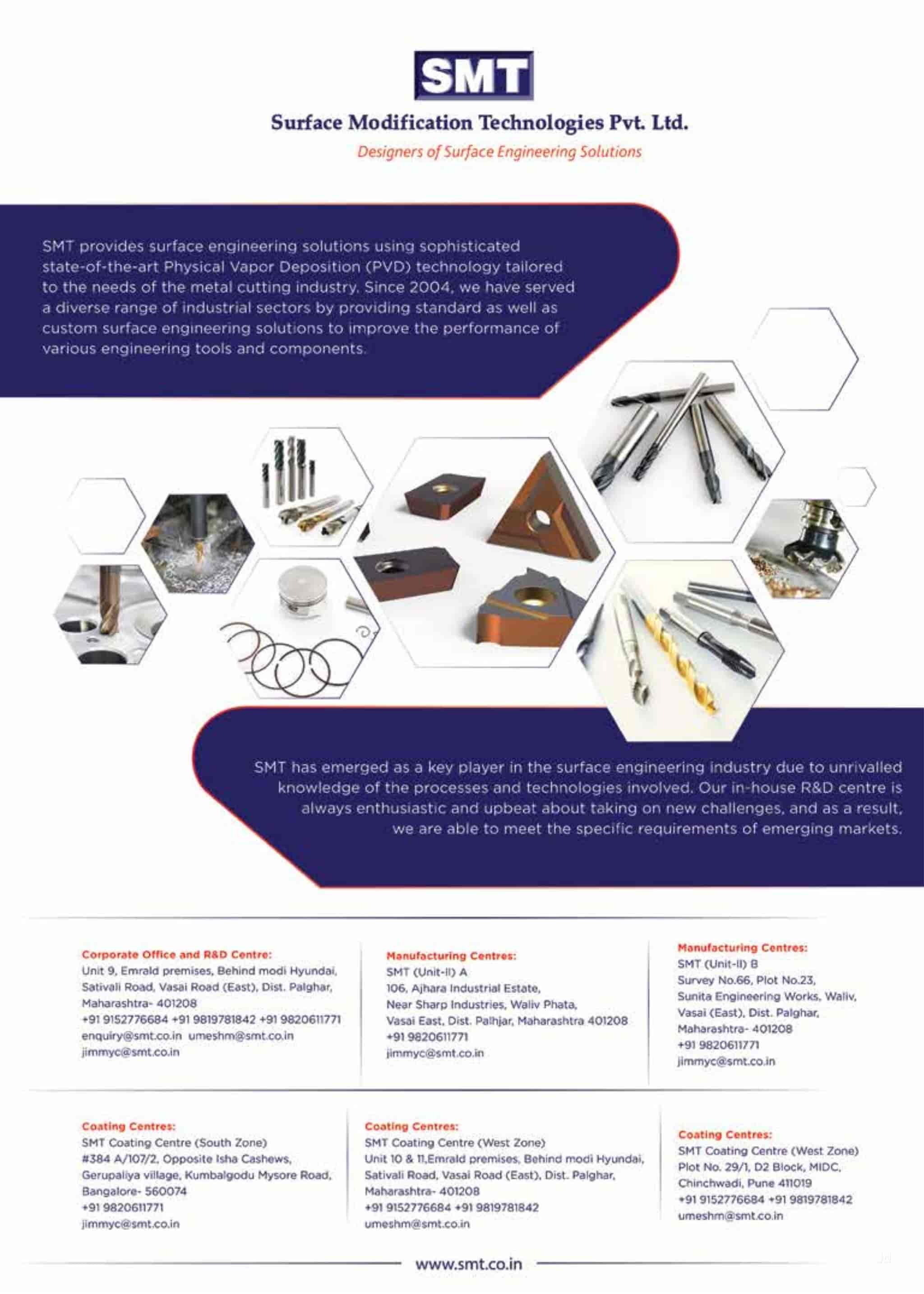 SMT

Surface Modification Technologies Pvt. Ltd.

Designers of Surface Engineering Solutions

SMT provides surface engineering solutions using sophisticated state-of-the-art Physical Vapor Deposition (PVD) technology tailored to the needs of the metal cutting industry. Since 2004, we have served a diverse range of industrial sectors by providing standard as well as custom surface engineering solutions to improve the performance of various engineering tools and components.

SMT has emerged as a key player in the surface engineering industry due to unrivalled knowledge of the processes and technologies involved. Our in-house R&D centre is always enthusiastic and upbeat about taking on new challenges, and as a result, we are able to meet the specific requirements of emerging markets.

Corporate Office and R&D Centre:
Unit 9, Emrald premises, Behind modi Hyundai, Sativali Road, Vasai Road (East), Dist. Palghar, Maharashtra- 401208
+91 9152776684 +91 9819781842 +91 9820611771
enquiry@smt.co.in umeshm@smt.co.in
jimmyc@smt.co.in

Manufacturing Centres:
SMT (Unit-II) A
106, Ajhara Industrial Estate, Near Sharp Industries, Waliv Phata, Vasai East, Dist. Palhjar, Maharashtra 401208
+91 9820611771
jimmyc@smt.co.in

Manufacturing Centres:
SMT (Unit-II) B
Survey No.66, Plot No.23, Sunita Engineering Works, Waliv, Vasai (East), Dist. Palghar, Maharashtra- 401208
+91 9820611771
jimmyc@smt.co.in

Coating Centres:
SMT Coating Centre (South Zone)
#384 A/107/2, Opposite Isha Cashews, Gerupaliya village, Kumbalgodu Mysore Road, Bangalore- 560074
+91 9820611771
jimmyc@smt.co.in

Coating Centres:
SMT Coating Centre (West Zone)
Unit 10 & 11,Emrald premises, Behind modi Hyundai, Sativali Road, Vasai Road (East), Dist. Palghar, Maharashtra- 401208
+91 9152776684 +91 9819781842
umeshm@smt.co.in

Coating Centres:
SMT Coating Centre (West Zone)
Plot No. 29/1, D2 Block, MIDC, Chinchwadi, Pune 411019
+91 9152776684 +91 9819781842
umeshm@smt.co.in

www.smt.co.in