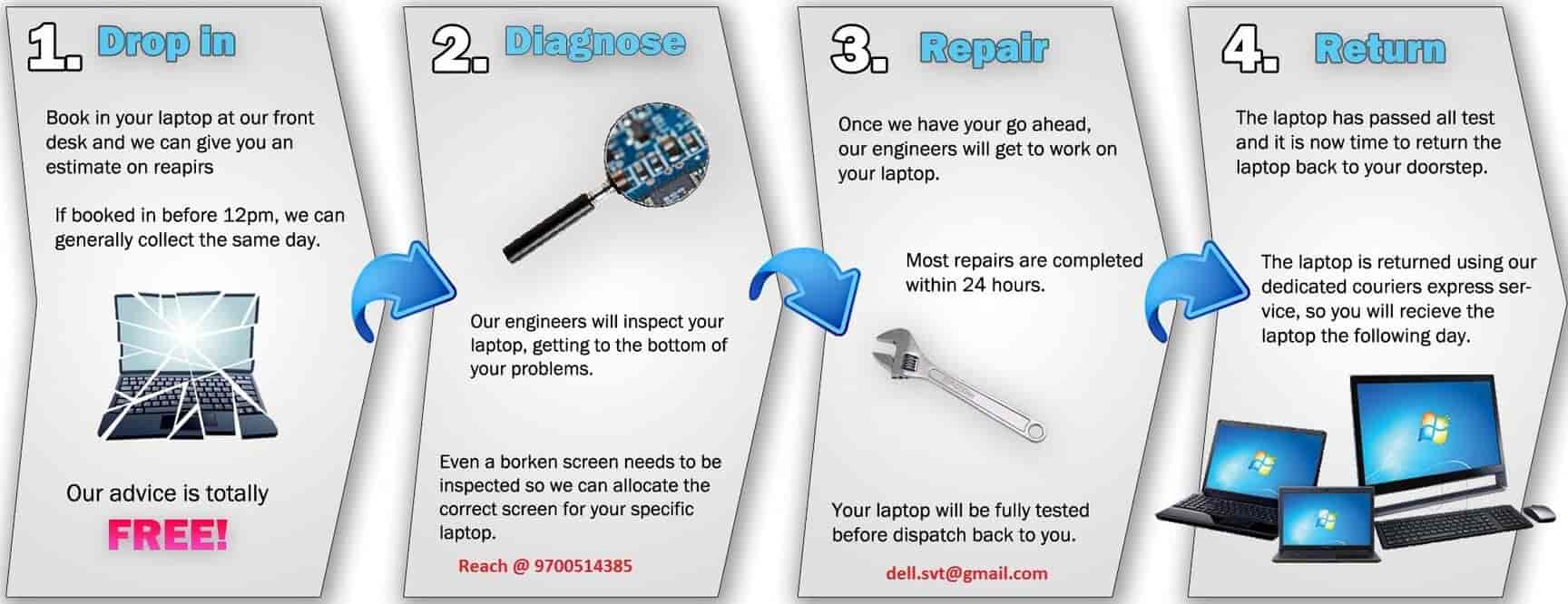 1. Drop in

Book in your laptop at our front desk and we can give you an estimate on reapirs

If booked in before 12pm, we can generally collect the same day.

Our advice is totally

FREE!

2. Diagnose

Our engineers will inspect your laptop, getting to the bottom of your problems.

Even a borken screen needs to be inspected so we can allocate the correct screen for your specific laptop.

Reach @ 9700514385

3. Repair

Once we have your go ahead, our engineers will get to work on your laptop.

Most repairs are completed within 24 hours.

Your laptop will be fully tested before dispatch back to you.

dell.svt@gmail.com

4. Return

The laptop has passed all test and it is now time to return the laptop back to your doorstep.

The laptop is returned using our dedicated couriers express service, so you will recieve the laptop the following day.