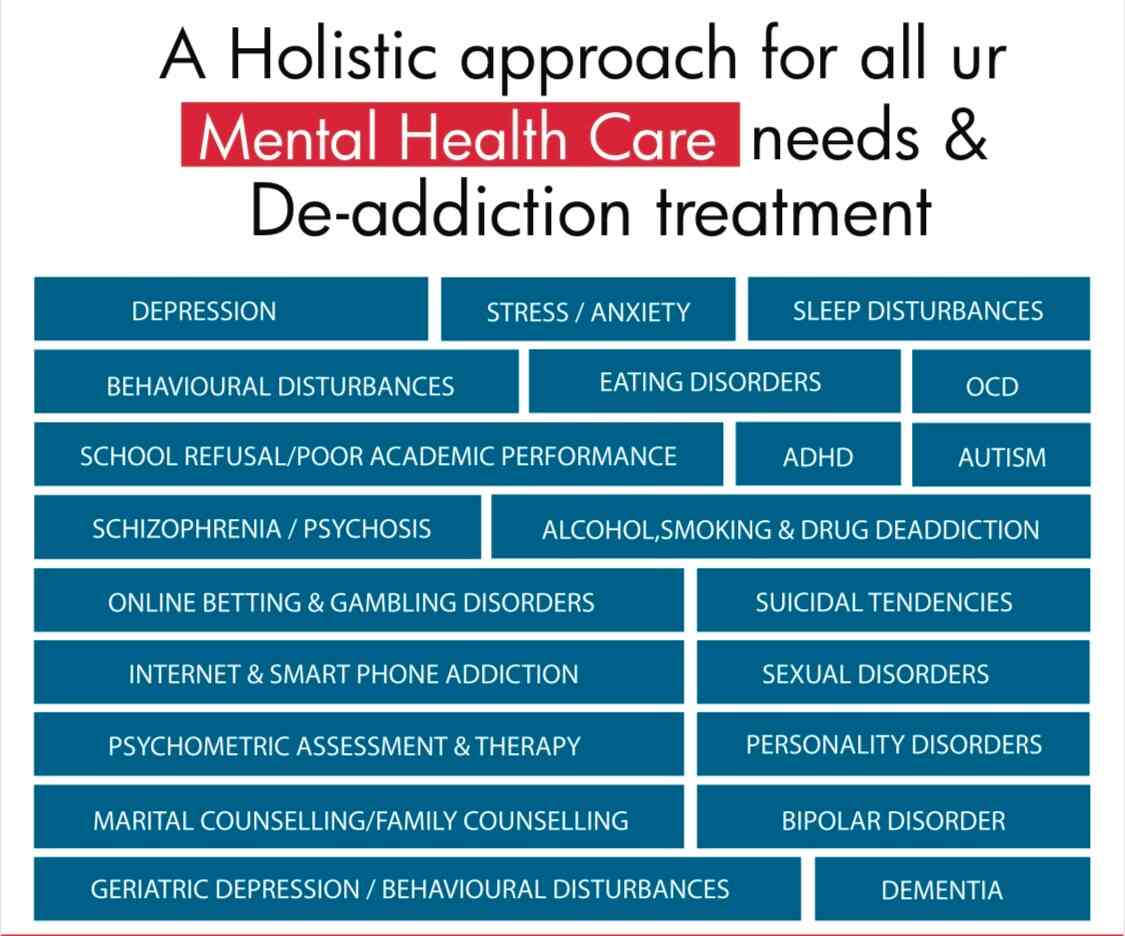 A Holistic approach for all ur Mental Health Care needs & De-addiction treatment

DEPRESSION

STRESS / ANXIETY

SLEEP DISTURBANCES

BEHAVIOURAL DISTURBANCES

EATING DISORDERS

OCD

SCHOOL REFUSAL/POOR ACADEMIC PERFORMANCE

ADHD

AUTISM

SCHIZOPHRENIA / PSYCHOSIS

ALCOHOL,SMOKING & DRUG DEADDICTION

ONLINE BETTING & GAMBLING DISORDERS

SUICIDAL TENDENCIES

INTERNET & SMART PHONE ADDICTION

SEXUAL DISORDERS

PSYCHOMETRIC ASSESSMENT & THERAPY

PERSONALITY DISORDERS

MARITAL COUNSELLING/FAMILY COUNSELLING

BIPOLAR DISORDER

GERIATRIC DEPRESSION / BEHAVIOURAL DISTURBANCES

DEMENTIA